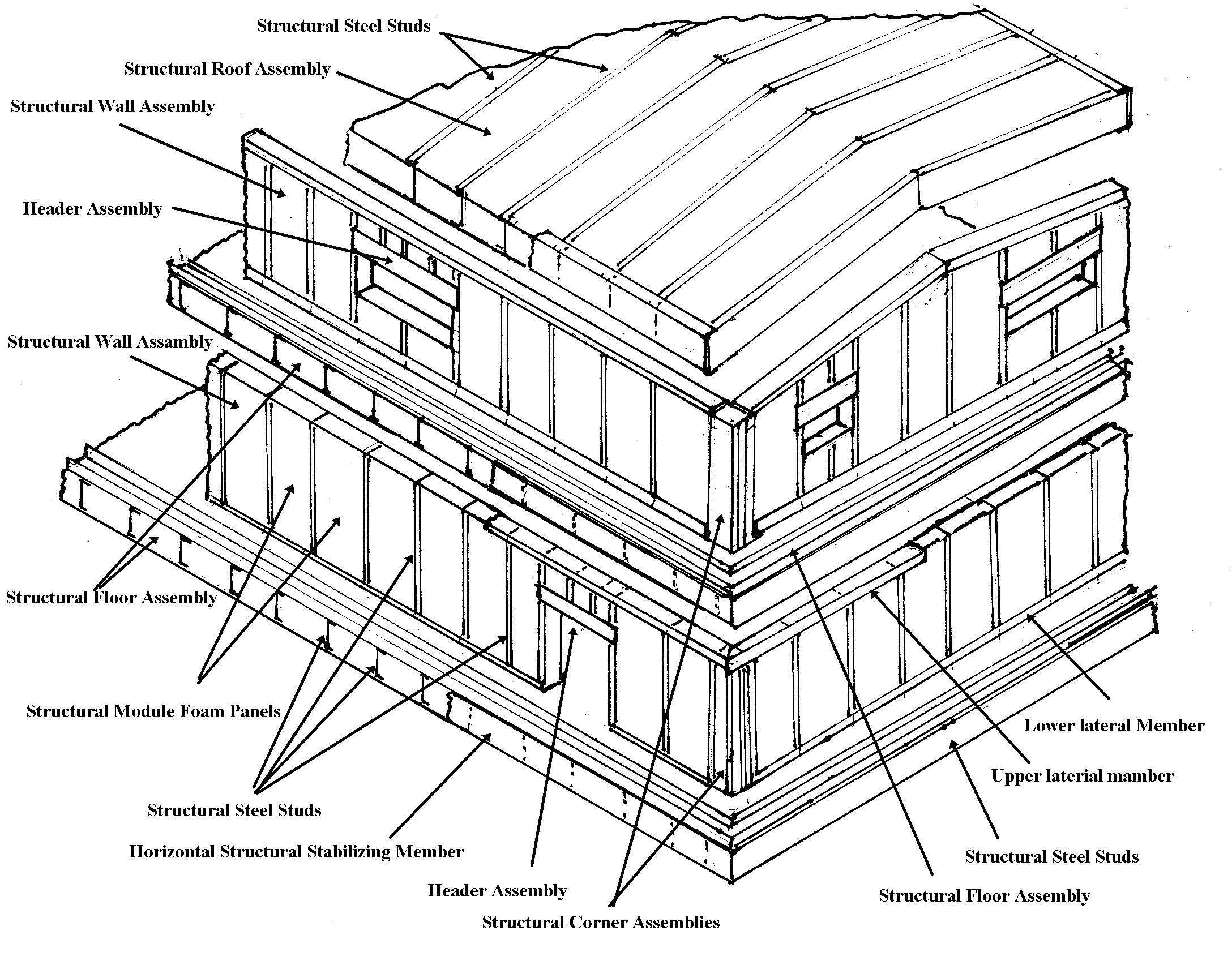 Structural Steel Studs

Structural Roof Assembly

Structural Wall Assembly

Header Assembly

Structural Wall Assambly

Structural Floor Assembly

Structural Module Foam Panels

Structural Steel Studs

Horizontal Structural Stabilizing Member

Header Assembly

Structural Corner Assemblies

Lower lateral Member

Upper laterial mamber

Structural Steel Studs

Structural Floor Assembly